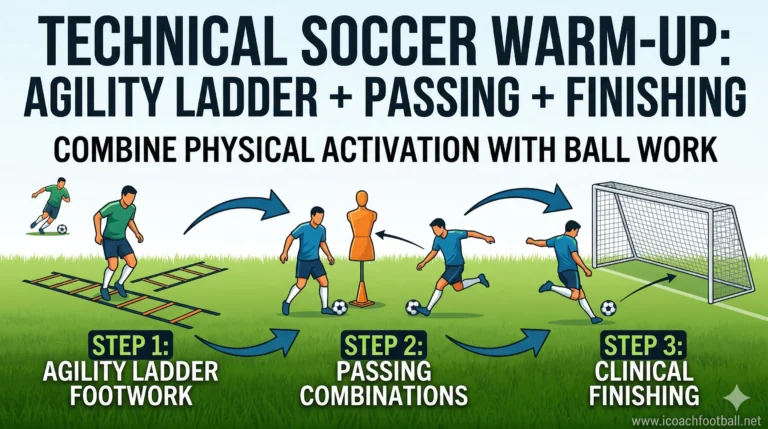 TECHNICAL SOCCER WARM-UP: AGILITY LADDER + PASSING + FINISHING

COMBINE PHYSICAL ACTIVATION WITH BALL WORK

STEP 1:
AGILITY LADDER FOOTWORK

STEP 2:
PASSING COMBINATIONS

STEP 3:
CLINICAL FINISHING

www.icoachfootball.net